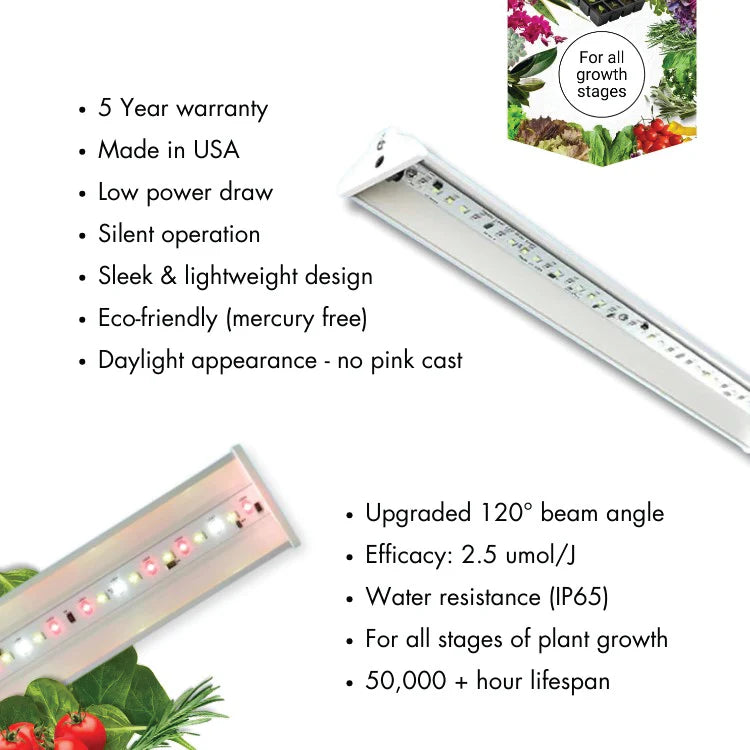 For all growth stages

• 5 Year warranty
• Made in USA
• Low power draw
• Silent operation
• Sleek & lightweight design
• Eco-friendly (mercury free)
• Daylight appearance - no pink cast

• Upgraded 120° beam angle
• Efficacy: 2.5 umol/J
• Water resistance (IP65)
• For all stages of plant growth
• 50,000 + hour lifespan